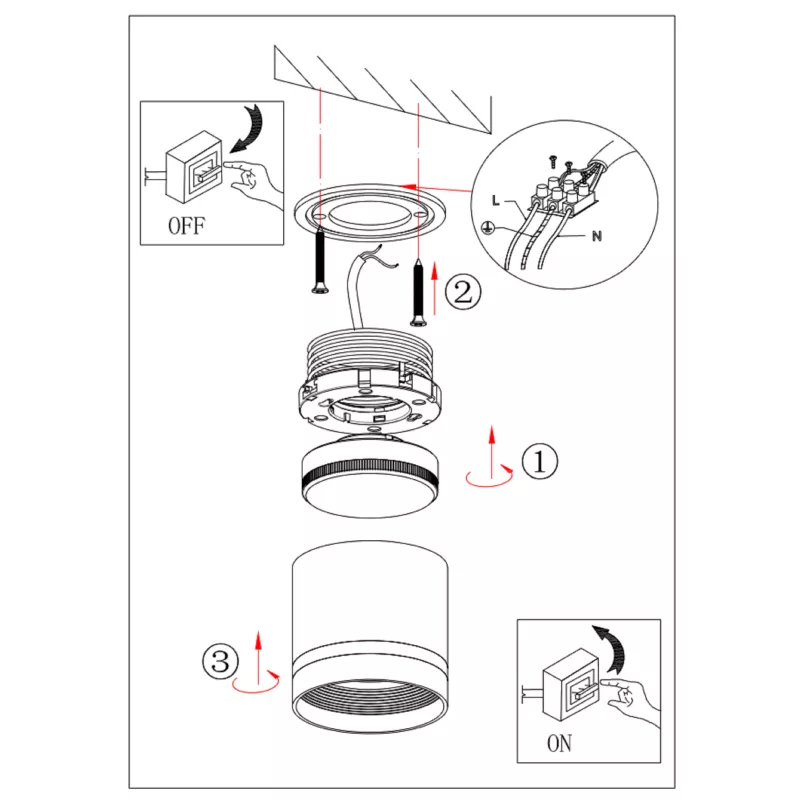 OFF

L

N

②

①

③

ON